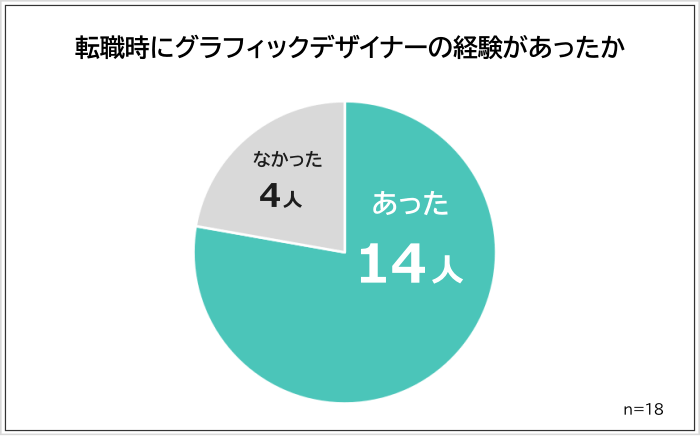 転職時にグラフィックデザイナーの経験があったか

なかった
4人

あった
14人

n=18